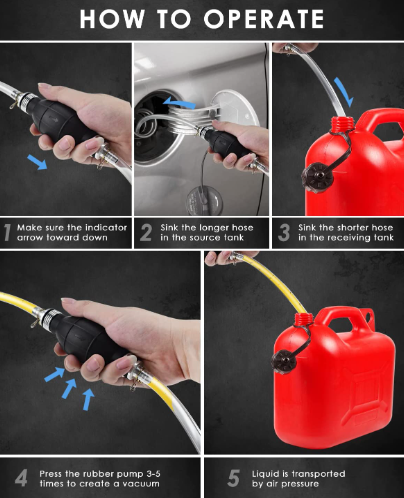 HOW TO OPERATE

1 Make sure the indicator arrow toward down

2 Sink the longer hose in the source tank

3 Sink the shorter hose in the receiving tank

4 Press the rubber pump 3-5 times to create a vacuum

5 Liquid is transported by air pressure